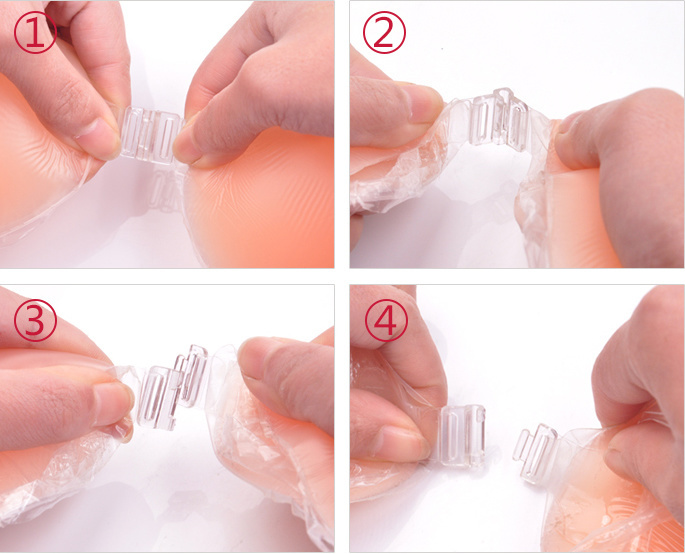 ①

②

③

④